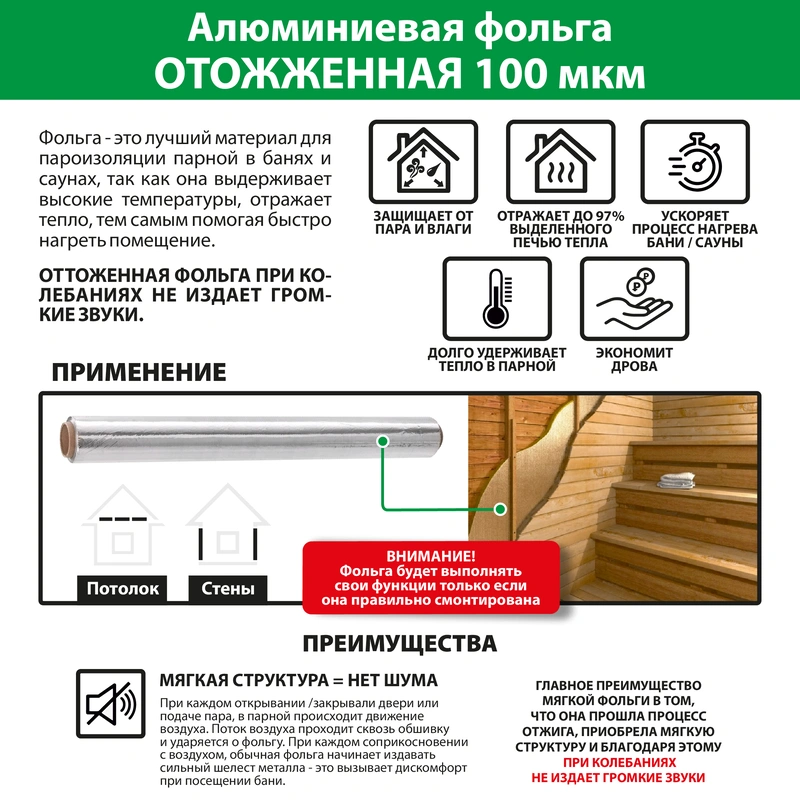 Алюминиевая фольга
ОТОЖЖЕННАЯ 100 мкм

Фольга - это лучший материал для пароизоляции парной в банях и саунах, так как она выдерживает высокие температуры, отражает тепло, тем самым помогая быстро нагреть помещение.

ОТТОЖЕННАЯ ФОЛЬГА ПРИ КОЛЕБАНИЯХ НЕ ИЗДАЕТ ГРОМКИЕ ЗВУКИ.

ЗАЩИЩАЕТ ОТ ПАРА И ВЛАГИ

ОТРАЖАЕТ ДО 97% ВЫДЕЛЕННОГО ПЕЧЬЮ ТЕПЛА

УСКОРЯЕТ ПРОЦЕСС НАГРЕВА БАНИ / САУНЫ

ДОЛГО УДЕРЖИВАЕТ ТЕПЛО В ПАРНОЙ

ЭКОНОМИТ ДРОВА

ПРИМЕНЕНИЕ

Потолок

Стены

ВНИМАНИЕ!
Фольга будет выполнять свои функции только если она правильно смонтирована

ПРЕИМУЩЕСТВА

МЯГКАЯ СТРУКТУРА = НЕТ ШУМА

При каждом открывании /закрывали двери или подаче пара, в парной происходит движение воздуха. Поток воздуха проходит сквозь обшивку и ударяется о фольгу. При каждом соприкосновении с воздухом, обычная фольга начинает издавать сильный шелест металла - это вызывает дискомфорт при посещении бани.

ГЛАВНОЕ ПРЕИМУЩЕСТВО МЯГКОЙ ФОЛЬГИ В ТОМ, ЧТО ОНА ПРОШЛА ПРОЦЕСС ОТЖИГА, ПРИОБРЕЛА МЯГКУЮ СТРУКТУРУ И БЛАГОДАРЯ ЭТОМУ ПРИ КОЛЕБАНИЯХ НЕ ИЗДАЕТ ГРОМКИЕ ЗВУКИ