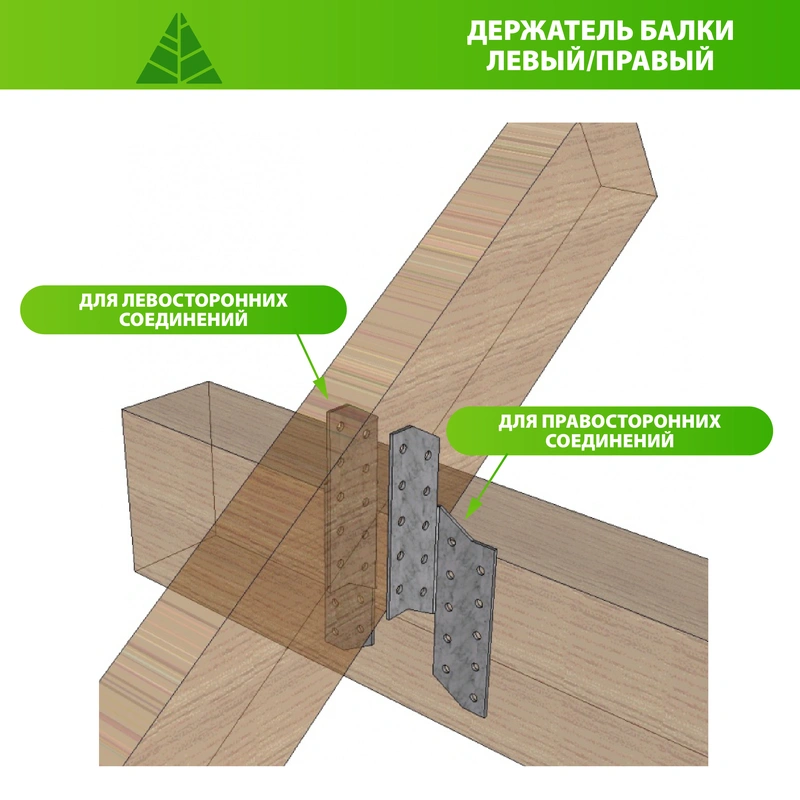 ДЕРЖАТЕЛЬ БАЛКИ ЛЕВЫЙ/ПРАВЫЙ

ДЛЯ ЛЕВОСТОРОННИХ СОЕДИНЕНИЙ

ДЛЯ ПРАВОСТОРОННИХ СОЕДИНЕНИЙ